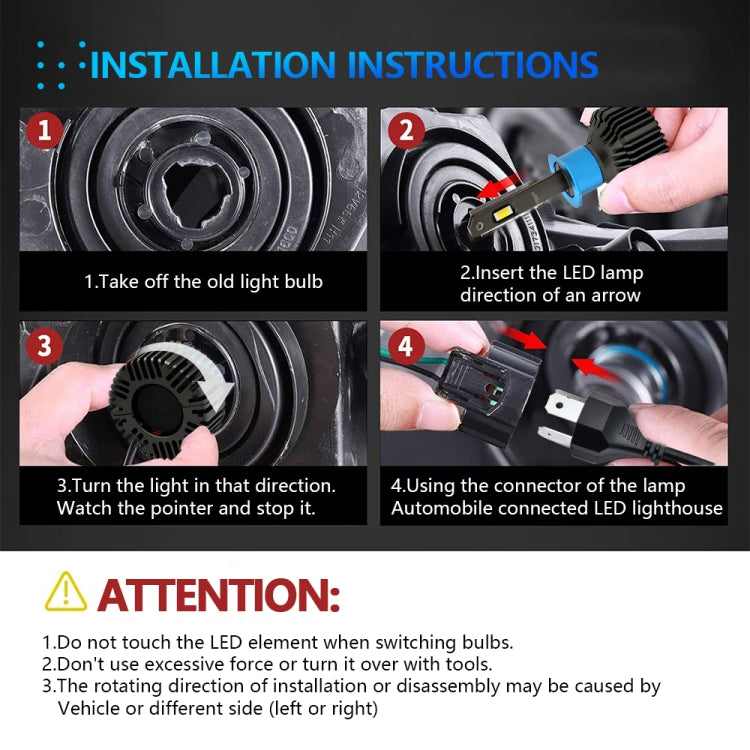 INSTALLATION INSTRUCTIONS

1

1.Take off the old light bulb

2

2.Insert the LED lamp direction of an arrow

3

3.Turn the light in that direction. Watch the pointer and stop it.

4

4.Using the connector of the lamp Automobile connected LED lighthouse

ATTENTION:

1.Do not touch the LED element when switching bulbs.
2.Don't use excessive force or turn it over with tools.
3.The rotating direction of installation or disassembly may be caused by Vehicle or different side (left or right)