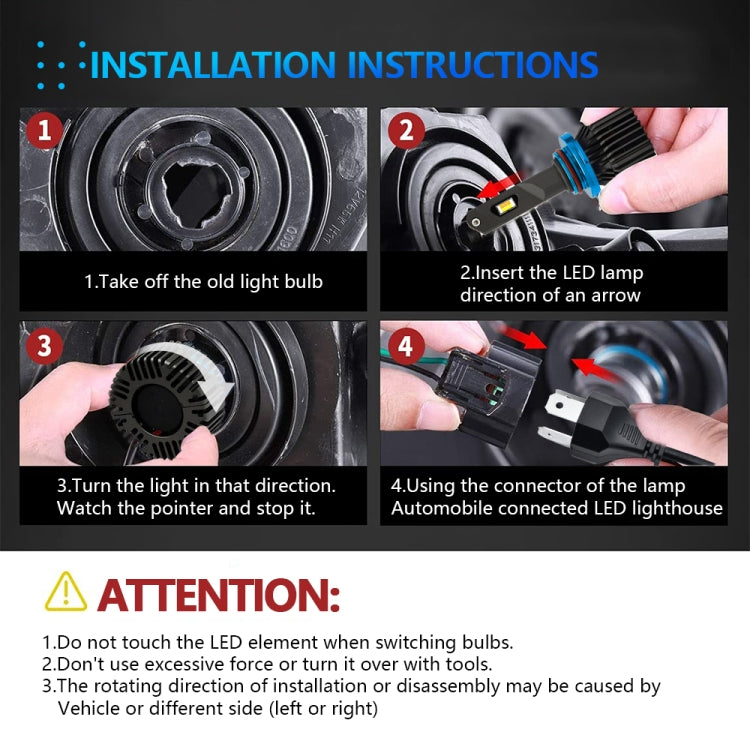 INSTALLATION INSTRUCTIONS

1

1.Take off the old light bulb

2

2.Insert the LED lamp direction of an arrow

3

3.Turn the light in that direction. Watch the pointer and stop it.

4

4.Using the connector of the lamp Automobile connected LED lighthouse

ATTENTION:

1.Do not touch the LED element when switching bulbs.
2.Don't use excessive force or turn it over with tools.
3.The rotating direction of installation or disassembly may be caused by Vehicle or different side (left or right)