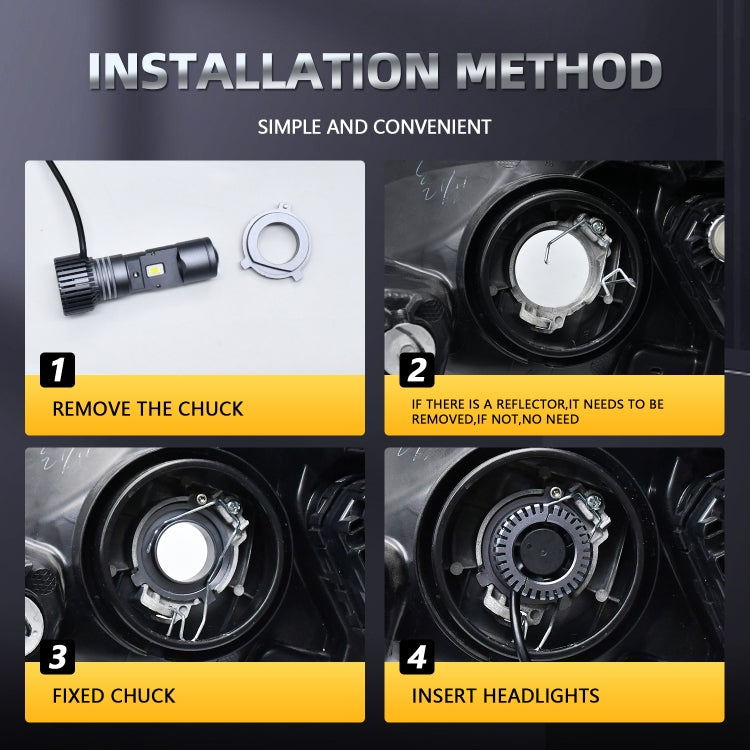 INSTALLATION METHOD

SIMPLE AND CONVENIENT

1

REMOVE THE CHUCK

2

IF THERE IS A REFLECTOR,IT NEEDS TO BE REMOVED,IF NOT,NO NEED

3

FIXED CHUCK

4

INSERT HEADLIGHTS