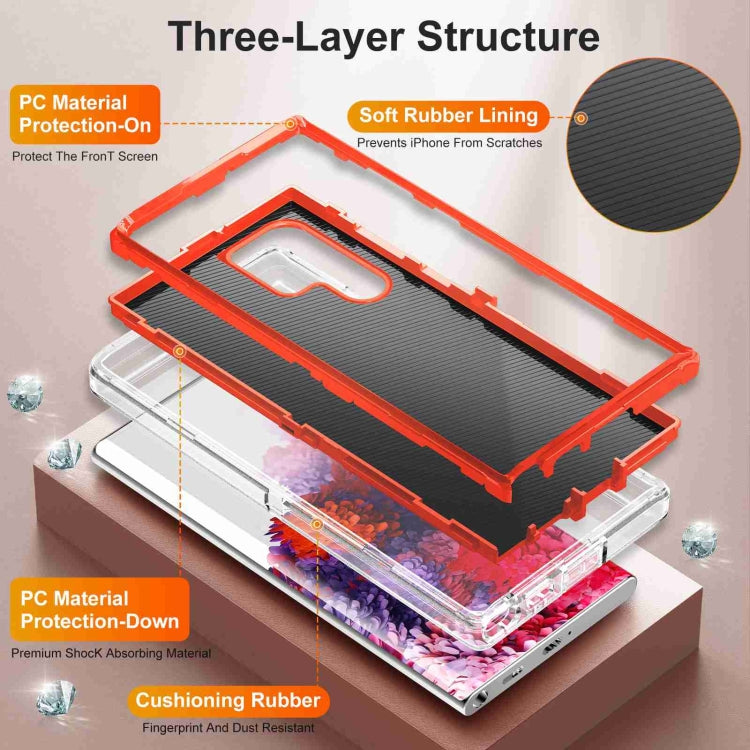 Three-Layer Structure

PC Material Protection-On

Protect The FronT Screen

Soft Rubber Lining

Prevents iPhone From Scratches

PC Material Protection-Down

Premium ShocK Absorbing Material

Cushioning Rubber

Fingerprint And Dust Resistant