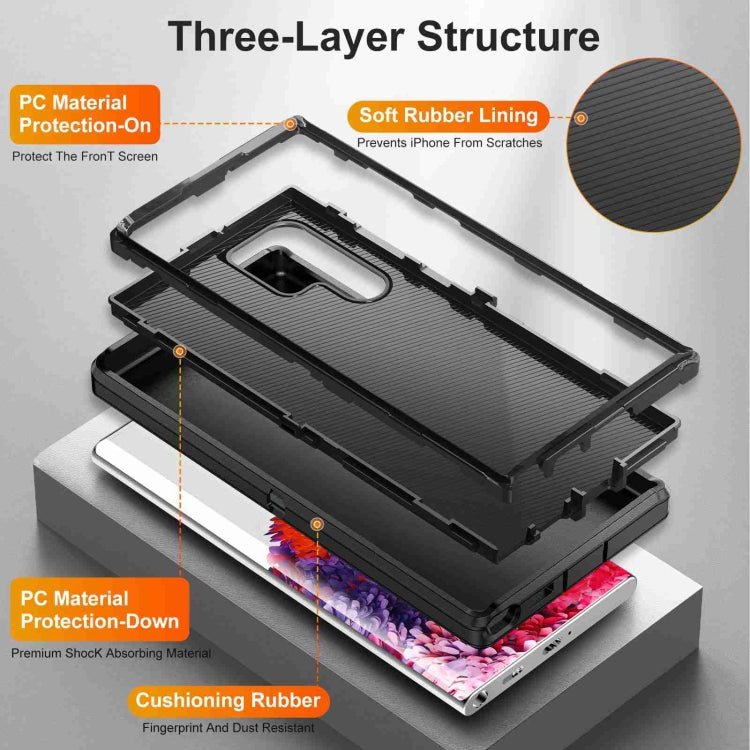 Three-Layer Structure

PC Material Protection-On

Protect The FronT Screen

Soft Rubber Lining

Prevents iPhone From Scratches

PC Material Protection-Down

Premium ShocK Absorbing Material

Cushioning Rubber

Fingerprint And Dust Resistant