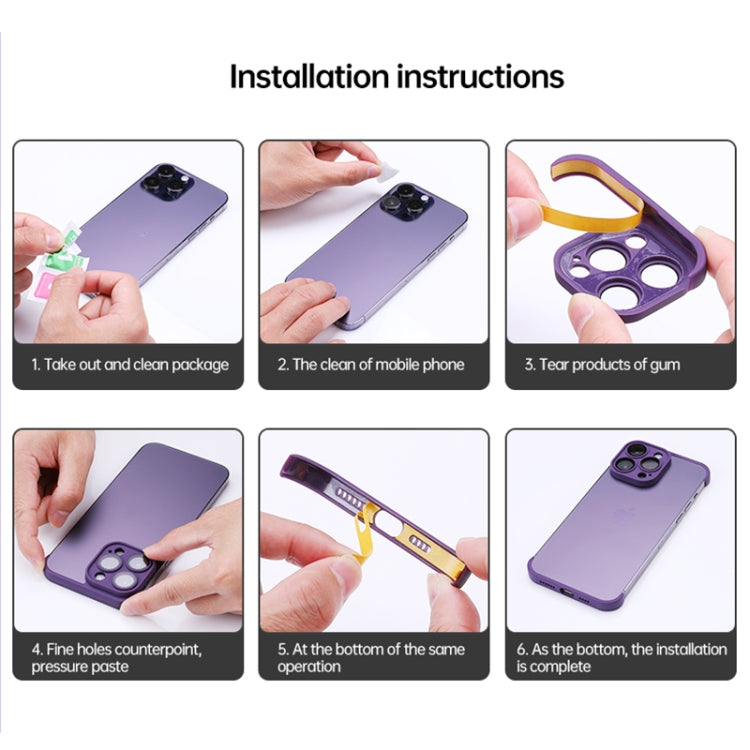 Installation instructions

1. Take out and clean package

2. The clean of mobile phone

3. Tear products of gum

4. Fine holes counterpoint, pressure paste

5. At the bottom of the same operation

6. As the bottom, the installation is complete