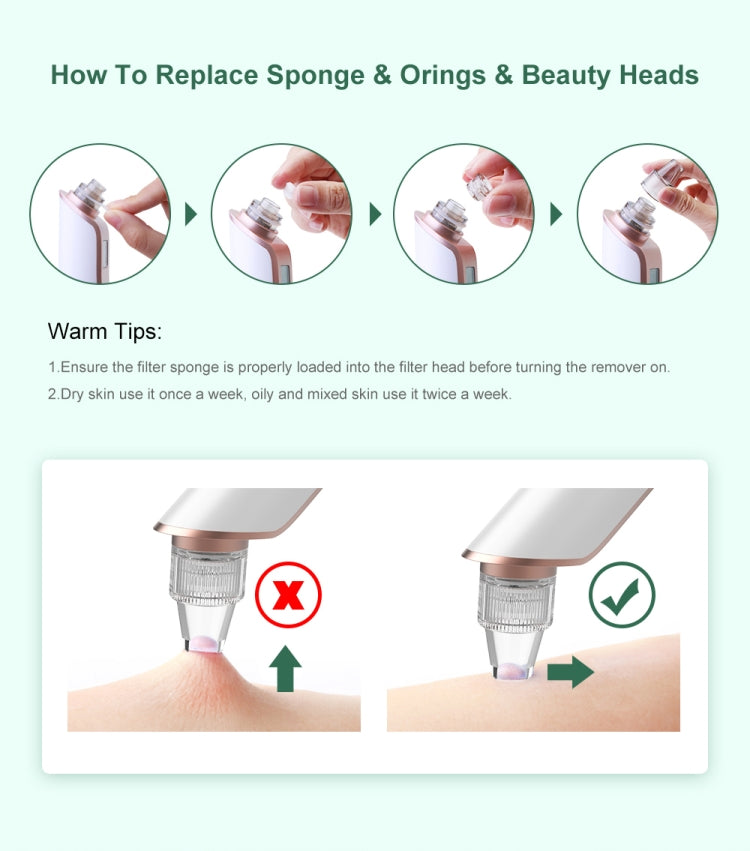 How To Replace Sponge & Orings & Beauty Heads

Warm Tips:

1.Ensure the filter sponge is properly loaded into the filter head before turning the remover on.

2.Dry skin use it once a week, oily and mixed skin use it twice a week.