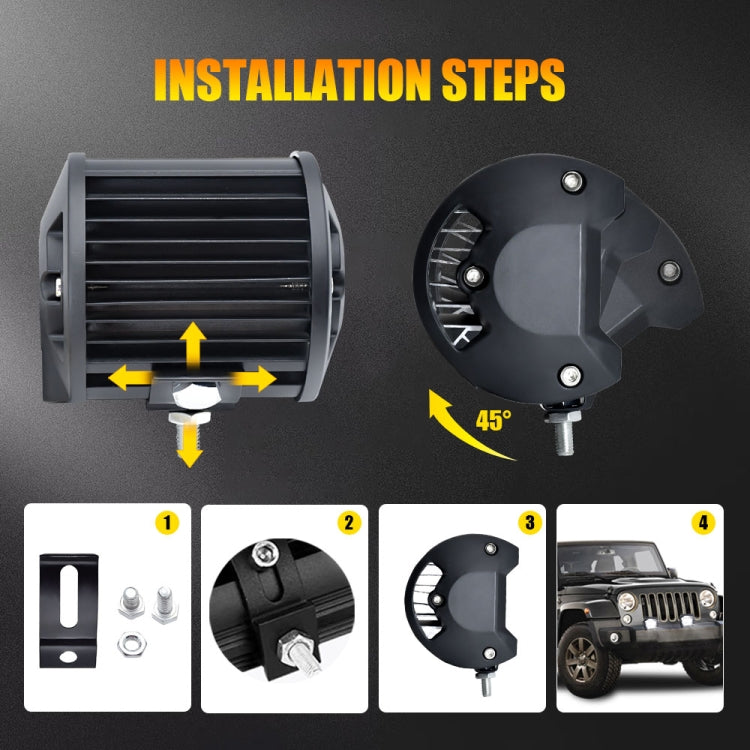 INSTALLATION STEPS

45°

1

2

3

4