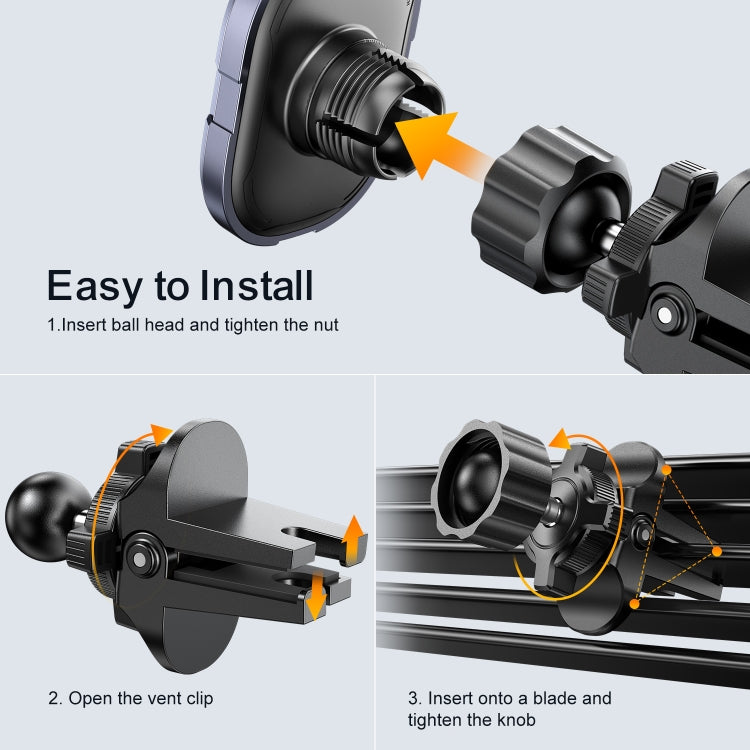 Easy to Install

1.Insert ball head and tighten the nut

2. Open the vent clip

3. Insert onto a blade and tighten the knob