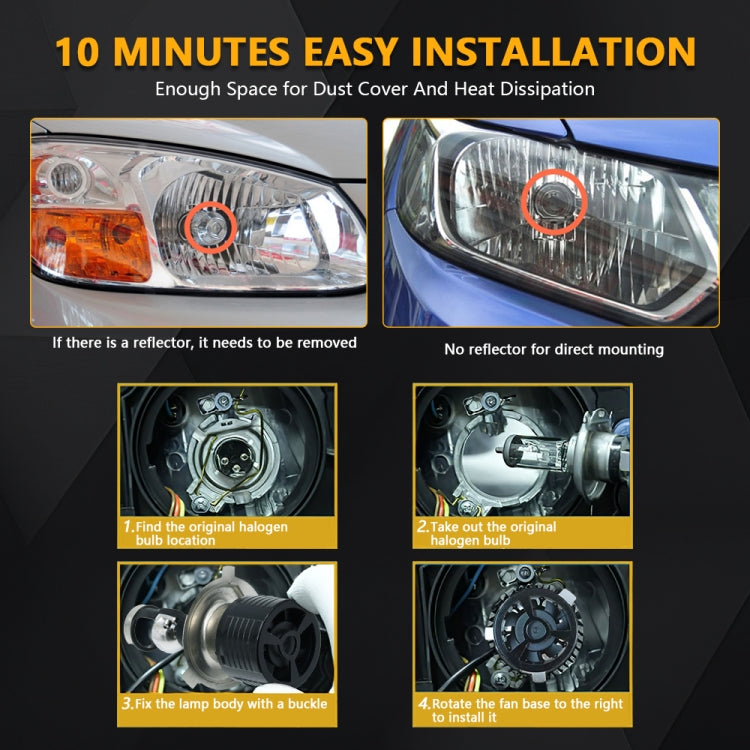 10 MINUTES EASY INSTALLATION

Enough Space for Dust Cover And Heat Dissipation

If there is a reflector, it needs to be removed

No reflector for direct mounting

1.Find the original halogen bulb location

2.Take out the original halogen bulb

3.Fix the lamp body with a buckle

4.Rotate the fan base to the right to install it