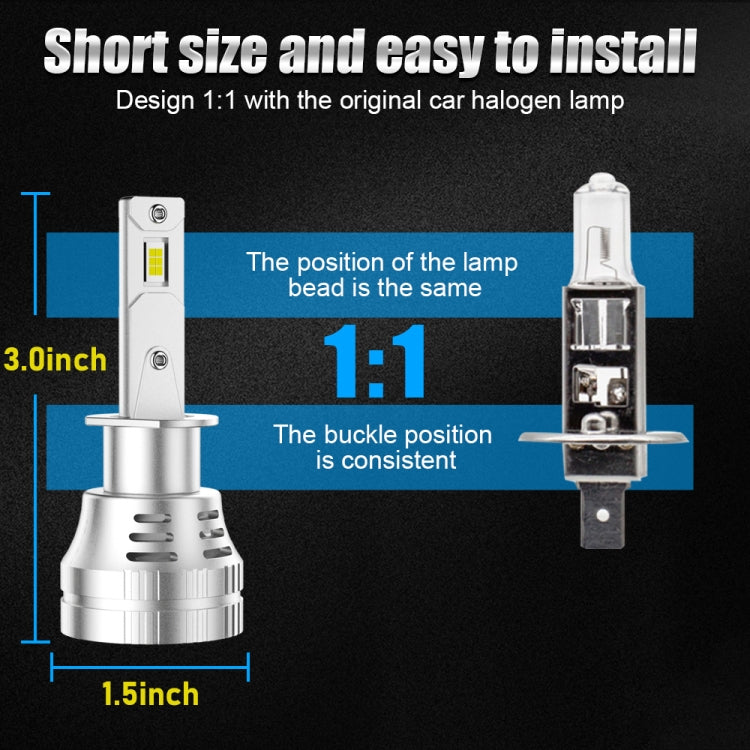 Short size and easy to install
Design 1:1 with the original car halogen lamp

The position of the lamp bead is the same

3.0inch

1:1

The buckle position is consistent

1.5inch