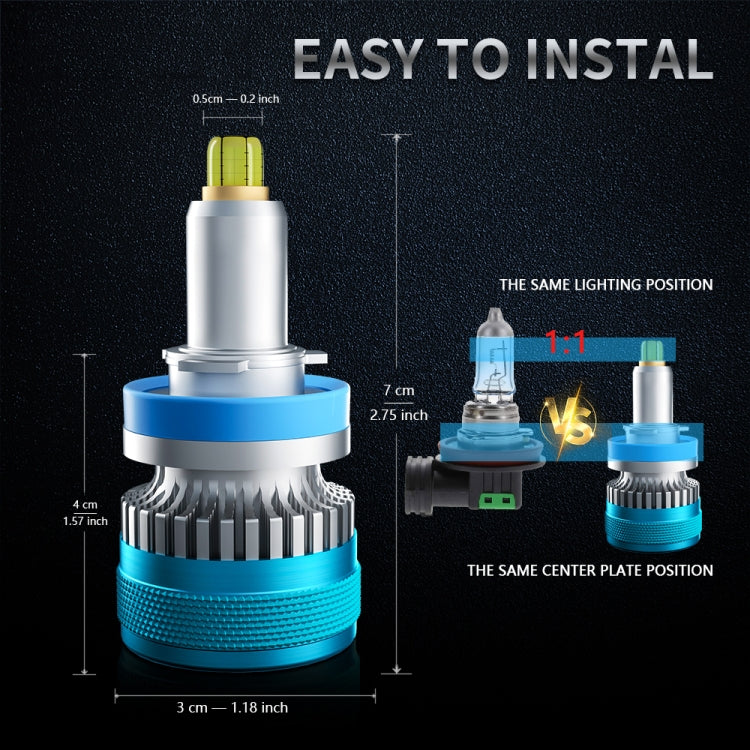 EASY TO INSTAL

0.5cm — 0.2 inch

7 cm
2.75 inch

4 cm
1.57 inch

3 cm — 1.18 inch

THE SAME LIGHTING POSITION

1:1

VS

THE SAME CENTER PLATE POSITION