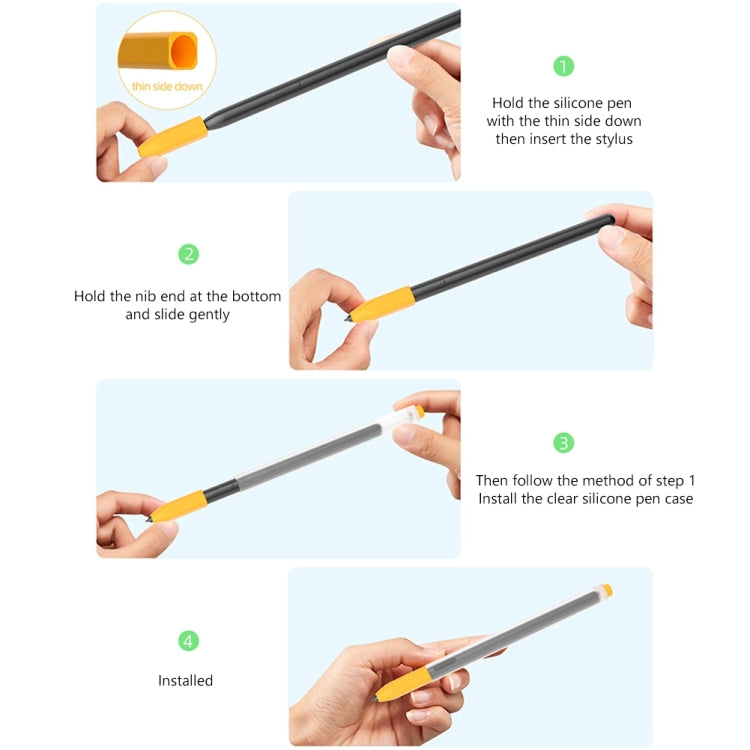 thin side down

1

Hold the silicone pen with the thin side down then insert the stylus

2

Hold the nib end at the bottom and slide gently

3

Then follow the method of step 1 Install the clear silicone pen case

4

Installed