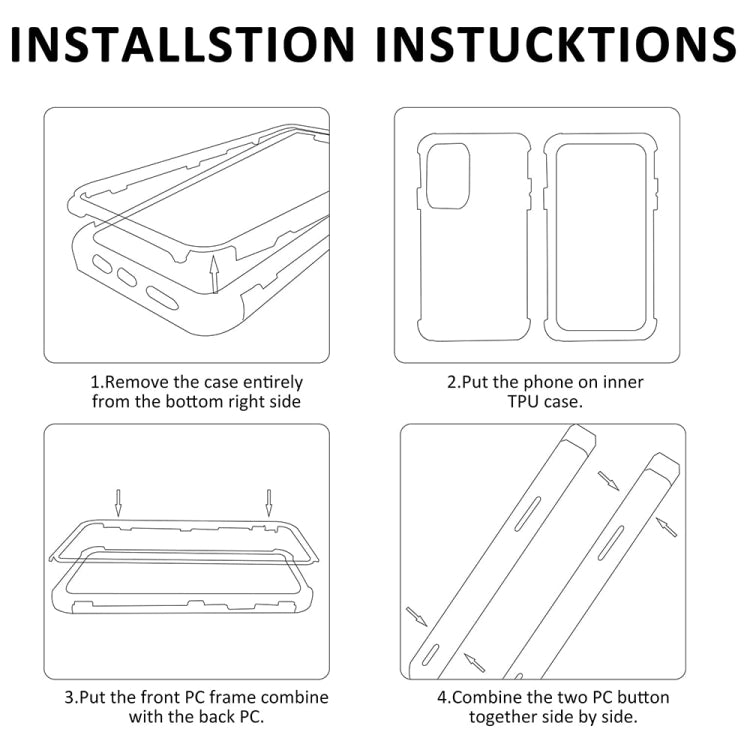 INSTALLSTION INSTUCKTIONS

1.Remove the case entirely from the bottom right side

2.Put the phone on inner TPU case.

3.Put the front PC frame combine with the back PC.

4.Combine the two PC button together side by side.