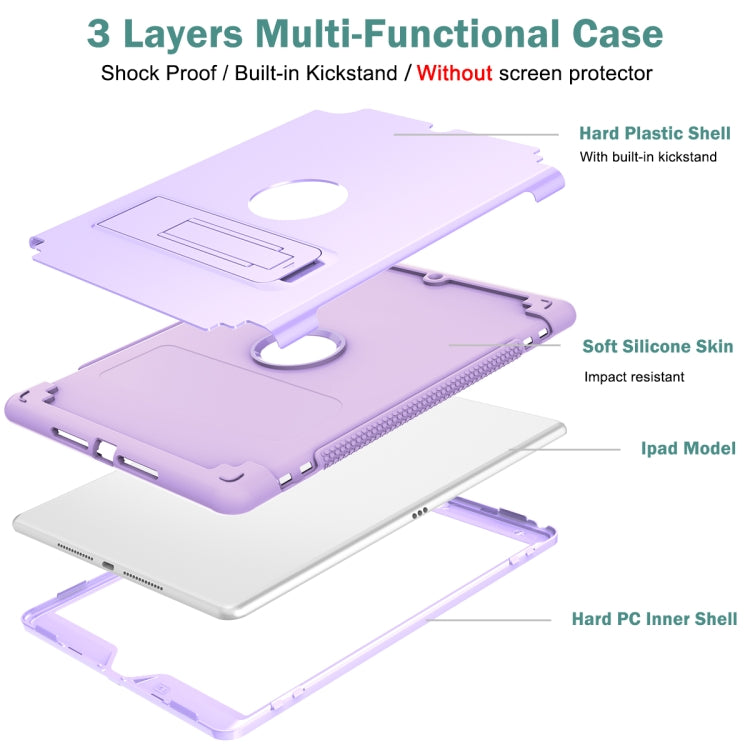 3 Layers Multi-Functional Case

Shock Proof / Built-in Kickstand / Without screen protector

Hard Plastic Shell
With built-in kickstand

Soft Silicone Skin
Impact resistant

Ipad Model

Hard PC Inner Shell