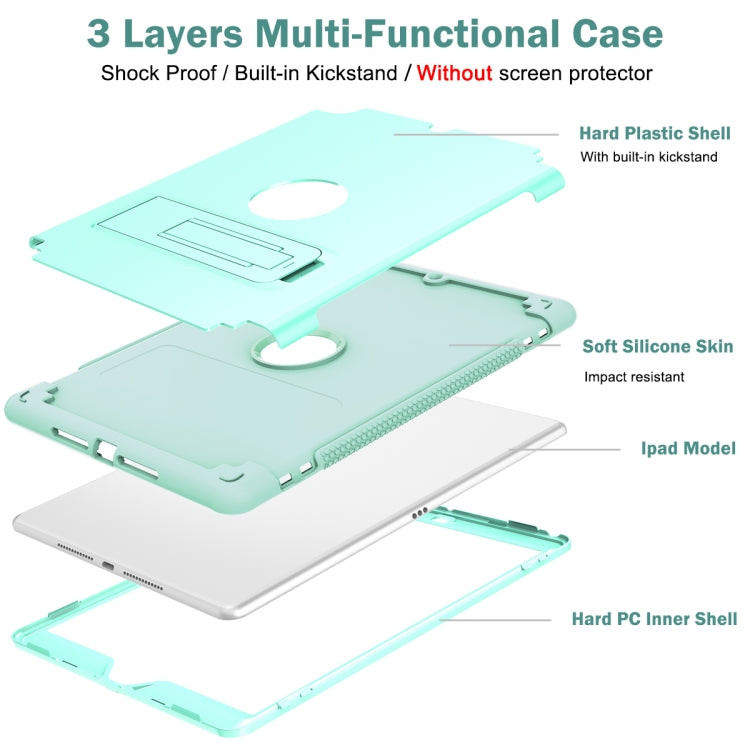 3 Layers Multi-Functional Case

Shock Proof / Built-in Kickstand / Without screen protector

Hard Plastic Shell

With built-in kickstand

Soft Silicone Skin

Impact resistant

Ipad Model

Hard PC Inner Shell