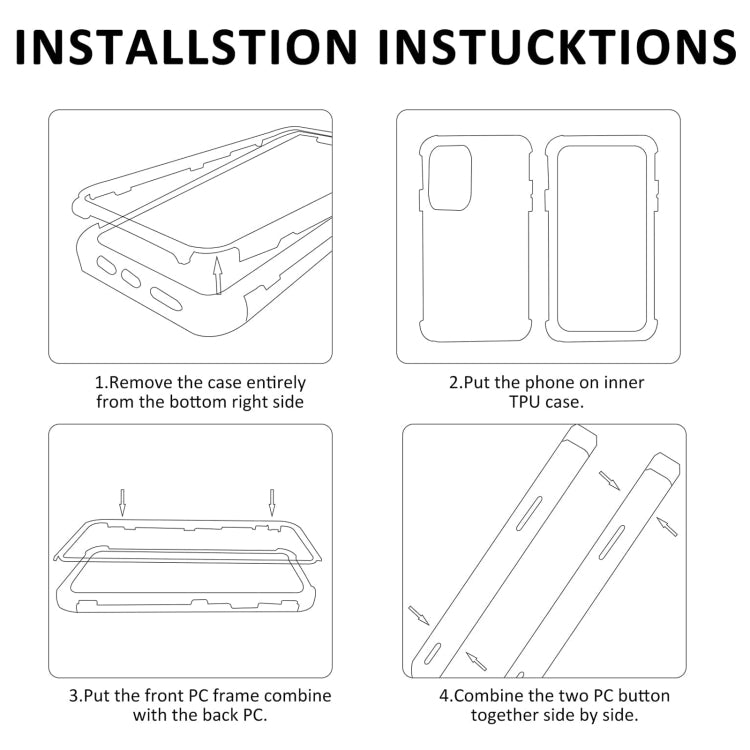 INSTALLSTION INSTUCKTIONS

1.Remove the case entirely from the bottom right side

2.Put the phone on inner TPU case.

3.Put the front PC frame combine with the back PC.

4.Combine the two PC button together side by side.