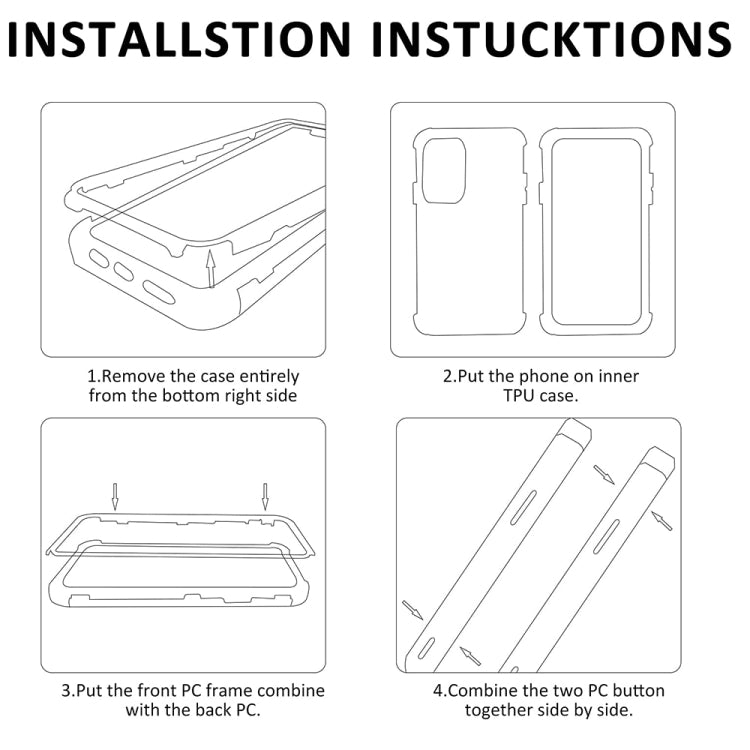 INSTALLSTION INSTUCKTIONS

1.Remove the case entirely from the bottom right side

2.Put the phone on inner TPU case.

3.Put the front PC frame combine with the back PC.

4.Combine the two PC button together side by side.