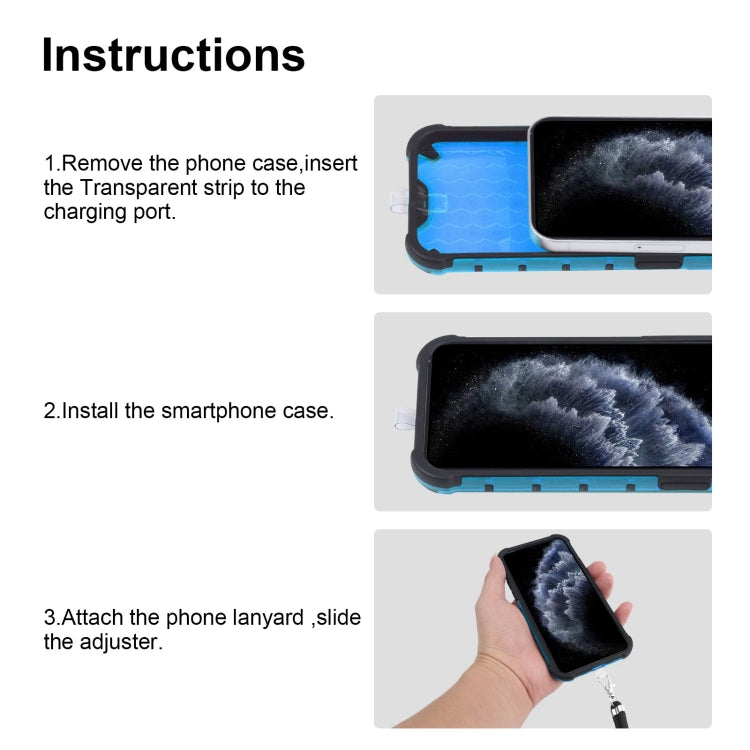 Instructions

1.Remove the phone case,insert the Transparent strip to the charging port.

2.Install the smartphone case.

3.Attach the phone lanyard ,slide the adjuster.