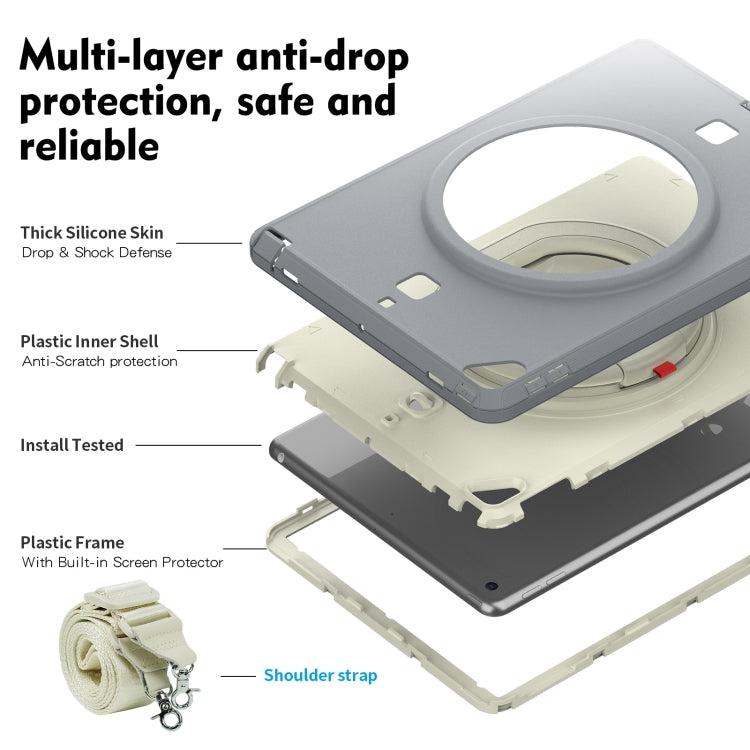 Multi-layer anti-drop protection, safe and reliable

Thick Silicone Skin
Drop & Shock Defense

Plastic Inner Shell
Anti-Scratch protection

Install Tested

Plastic Frame
With Built-in Screen Protector

Shoulder strap