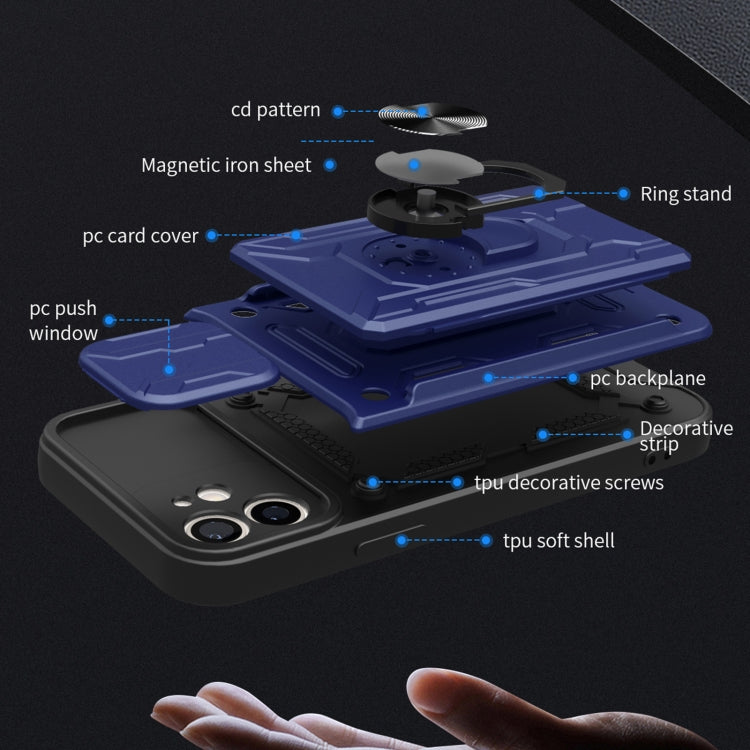 cd pattern

Magnetic iron sheet

Ring stand

pc card cover

pc push window

pc backplane

Decorative strip

tpu decorative screws

tpu soft shell