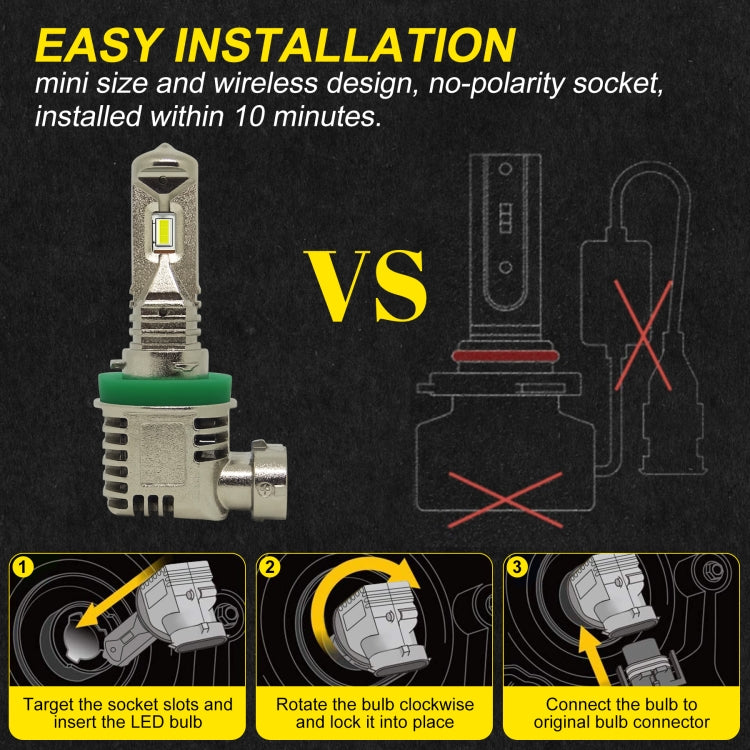 EASY INSTALLATION
mini size and wireless design, no-polarity socket, installed within 10 minutes.

VS

1
Target the socket slots and insert the LED bulb

2
Rotate the bulb clockwise and lock it into place

3
Connect the bulb to original bulb connector