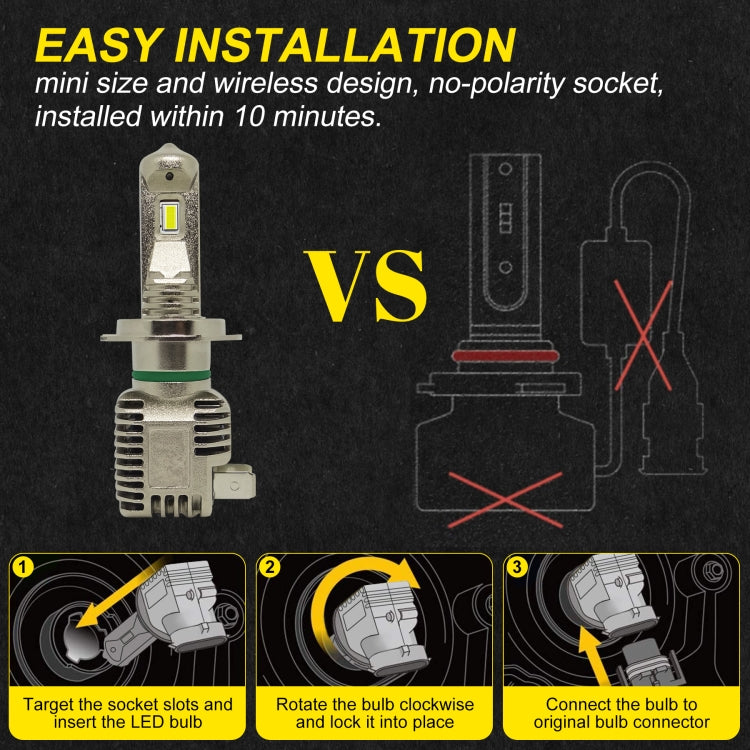 EASY INSTALLATION
mini size and wireless design, no-polarity socket, installed within 10 minutes.

VS

1
Target the socket slots and insert the LED bulb

2
Rotate the bulb clockwise and lock it into place

3
Connect the bulb to original bulb connector