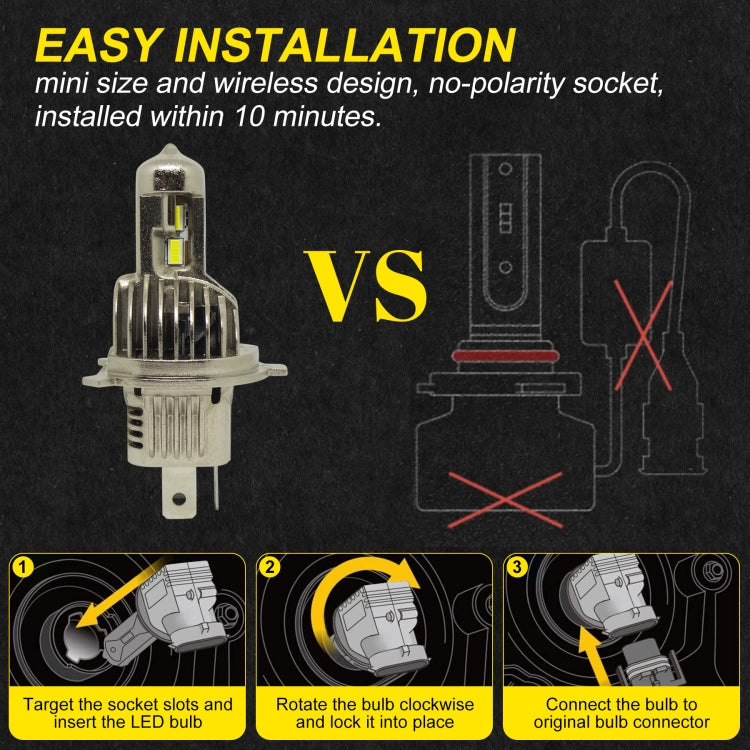 EASY INSTALLATION
mini size and wireless design, no-polarity socket, installed within 10 minutes.

VS

1
Target the socket slots and insert the LED bulb

2
Rotate the bulb clockwise and lock it into place

3
Connect the bulb to original bulb connector