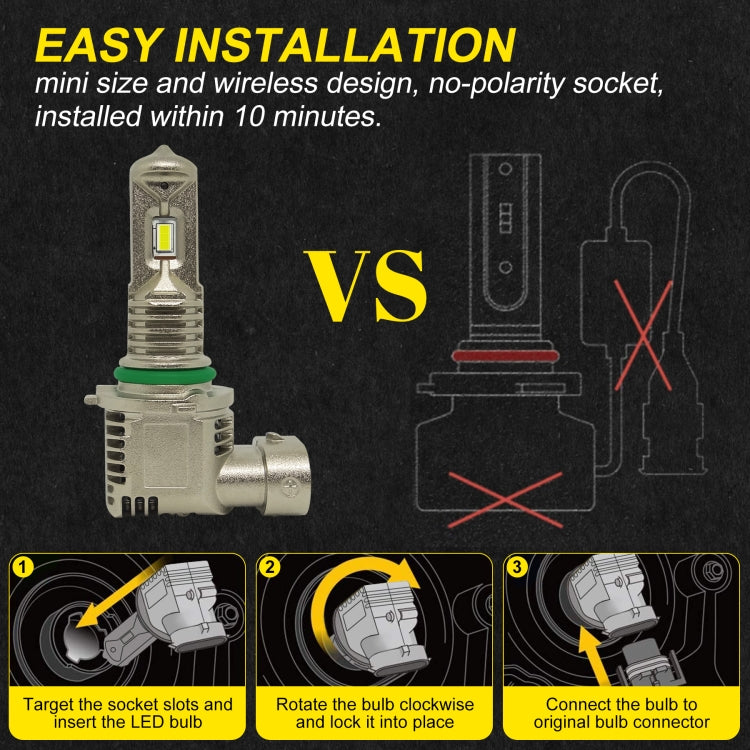 EASY INSTALLATION
mini size and wireless design, no-polarity socket, installed within 10 minutes.

VS

1
Target the socket slots and insert the LED bulb

2
Rotate the bulb clockwise and lock it into place

3
Connect the bulb to original bulb connector