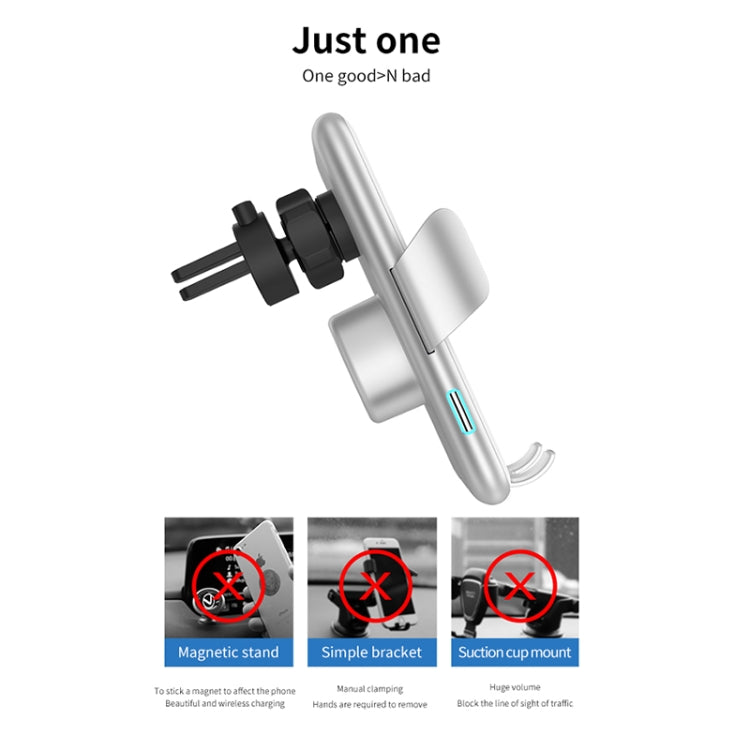 Just one
One good>N bad

Magnetic stand
To stick a magnet to affect the phone
Beautiful and wireless charging

Simple bracket
Manual clamping
Hands are required to remove

Suction cup mount
Huge volume
Block the line of sight of traffic