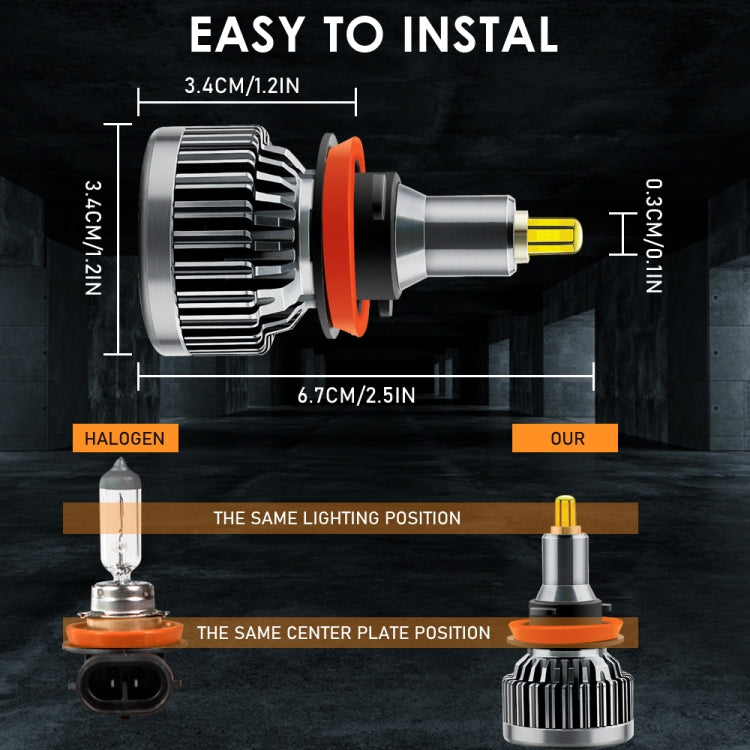 EASY TO INSTAL

3.4CM/1.2IN

3.4CM/1.2IN

0.3CM/0.1IN

6.7CM/2.5IN

HALOGEN

OUR

THE SAME LIGHTING POSITION

THE SAME CENTER PLATE POSITION