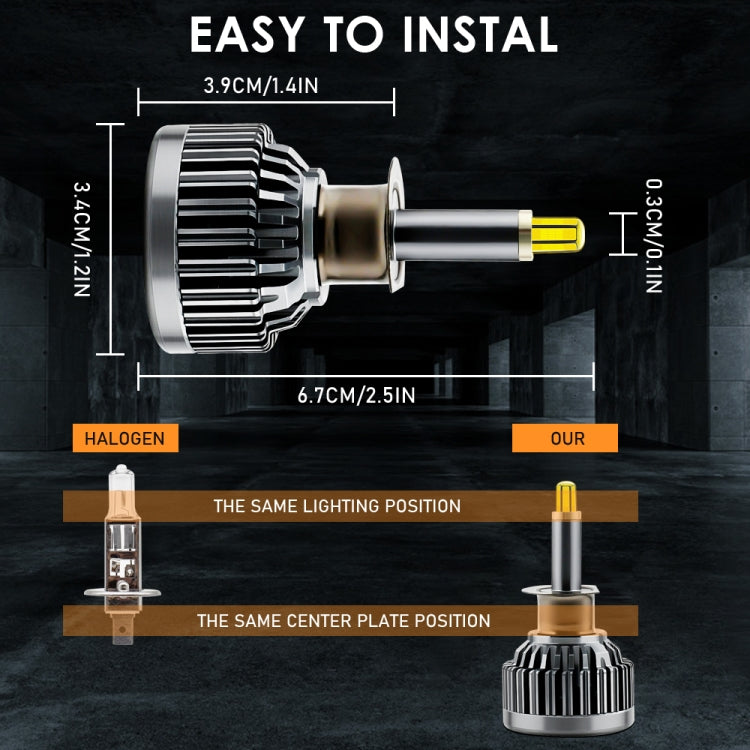 EASY TO INSTAL

3.9CM/1.4IN

3.4CM/1.2IN

0.3CM/0.1IN

6.7CM/2.5IN

HALOGEN

OUR

THE SAME LIGHTING POSITION

THE SAME CENTER PLATE POSITION