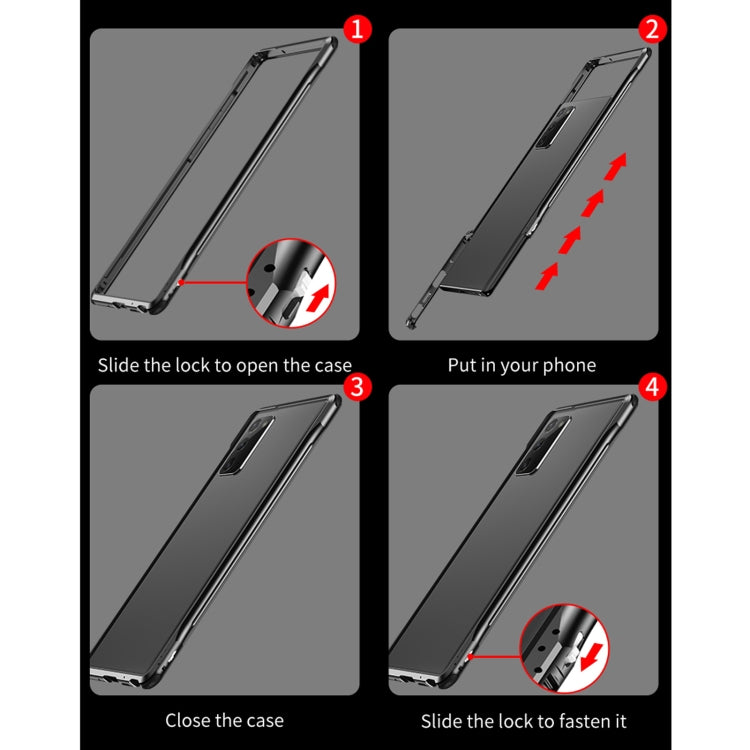 1

Slide the lock to open the case

2

Put in your phone

3

Close the case

4

Slide the lock to fasten it