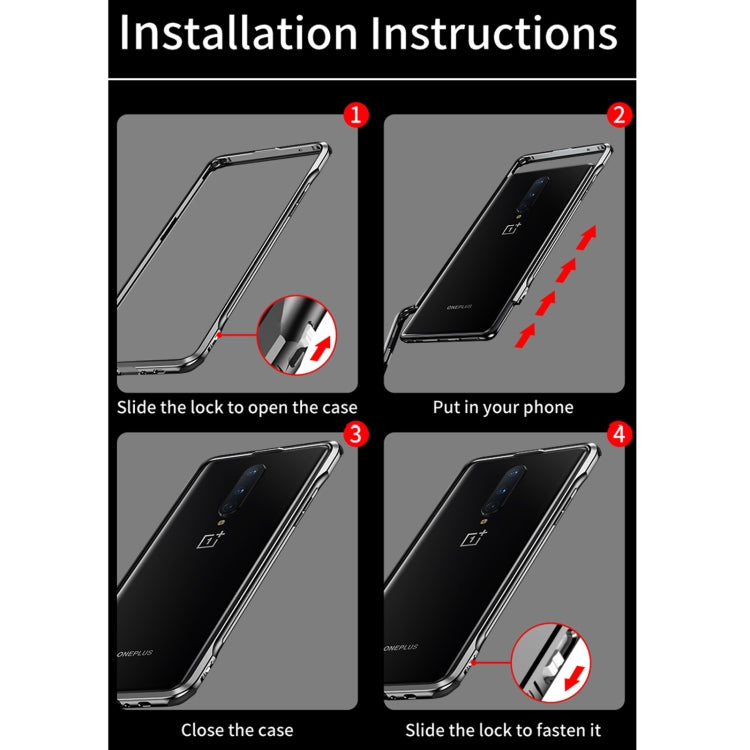 Installation Instructions

1

Slide the lock to open the case

2

ONEPLUS

Put in your phone

3

ONEPLUS

Close the case

4

ONEPLUS

Slide the lock to fasten it