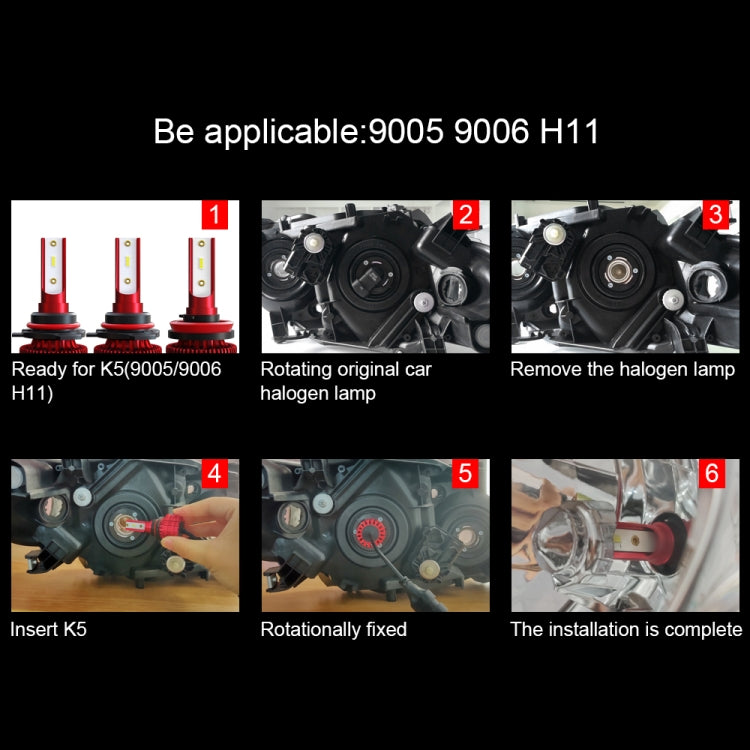 Be applicable:9005 9006 H11

1
Ready for K5(9005/9006 H11)

2
Rotating original car halogen lamp

3
Remove the halogen lamp

4
Insert K5

5
Rotationally fixed

6
The installation is complete