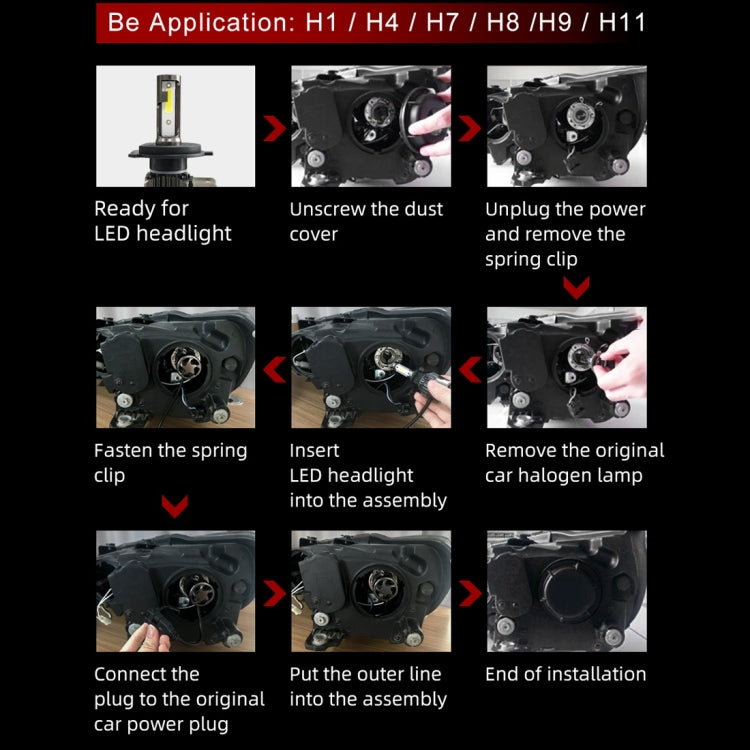 Be Application: H1 / H4 / H7 / H8 /H9 / H11

Ready for LED headlight

Unscrew the dust cover

Unplug the power and remove the spring clip

Remove the original car halogen lamp

Insert LED headlight into the assembly

Fasten the spring clip

Connect the plug to the original car power plug

Put the outer line into the assembly

End of installation