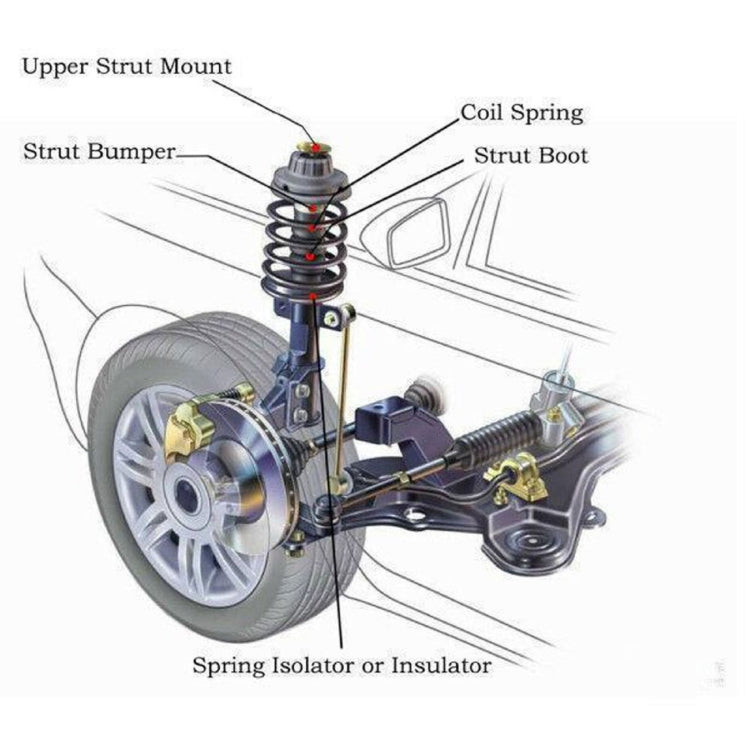 Upper Strut Mount
Coil Spring
Strut Bumper
Strut Boot
Spring Isolator or Insulator