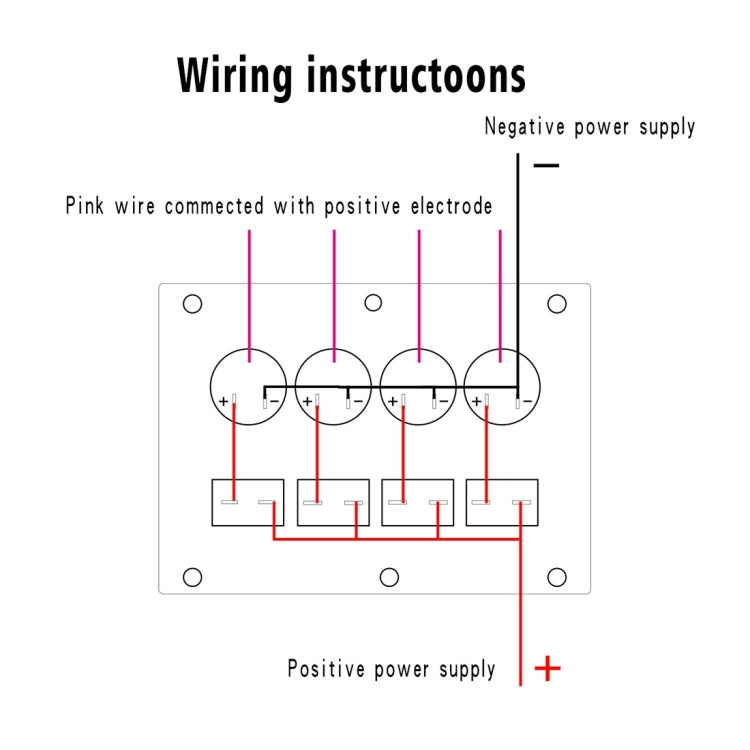 Wiring instructoons

Negative power supply

−

Pink wire commected with positive electrode

+ −
+ −
+ −
+ −

Positive power supply +