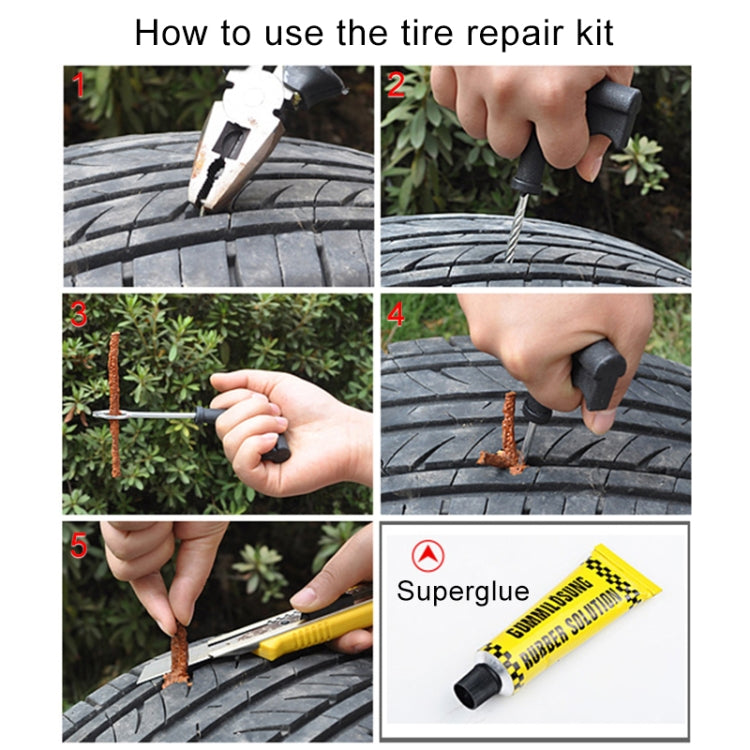 How to use the tire repair kit

1

2

3

4

5

Superglue

GUMMILOSUNG
RUBBER SOLUTION