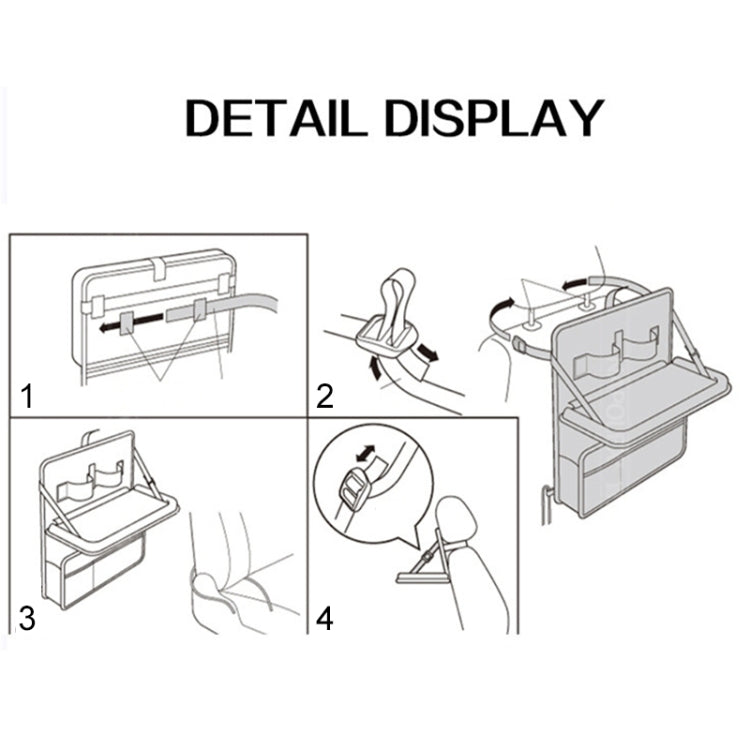 DETAIL DISPLAY

1

2

3

4