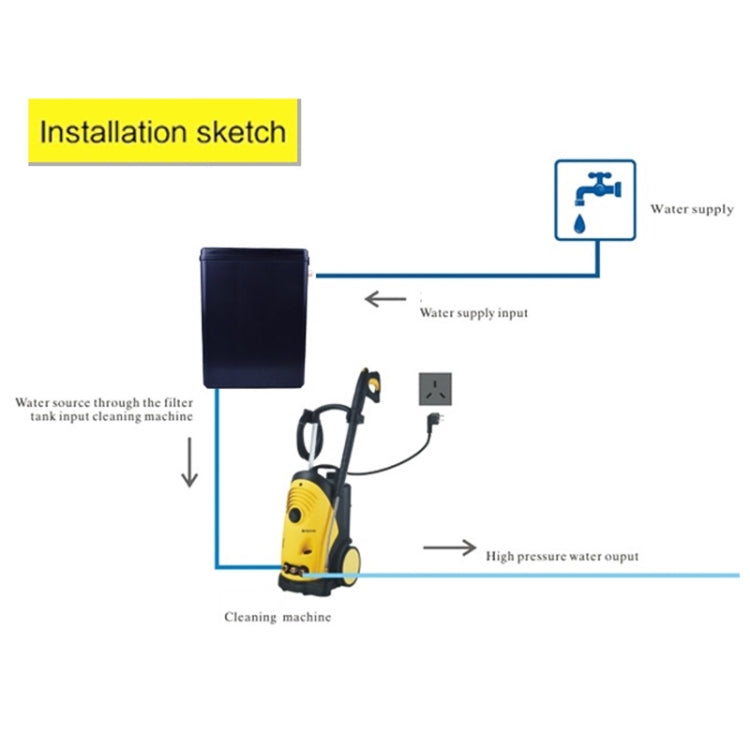 Installation sketch

Water supply

Water supply input

Water source through the filter tank input cleaning machine

High pressure water ouput

Cleaning machine