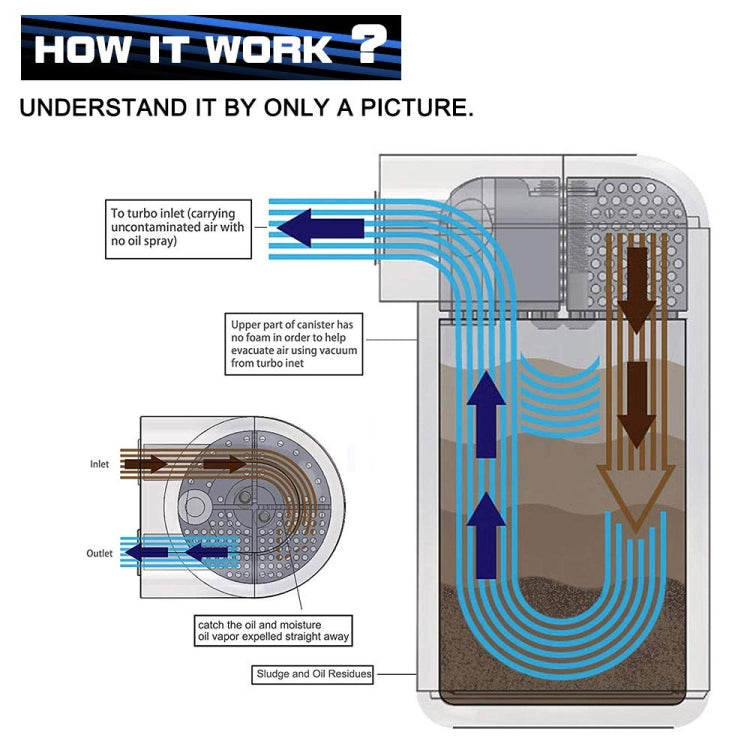 HOW IT WORK ?

UNDERSTAND IT BY ONLY A PICTURE.

To turbo inlet (carrying uncontaminated air with no oil spray)

Upper part of canister has no foam in order to help evacuate air using vacuum from turbo inet

Inlet

Outlet

catch the oil and moisture oil vapor expelled straight away

Sludge and Oil Residues