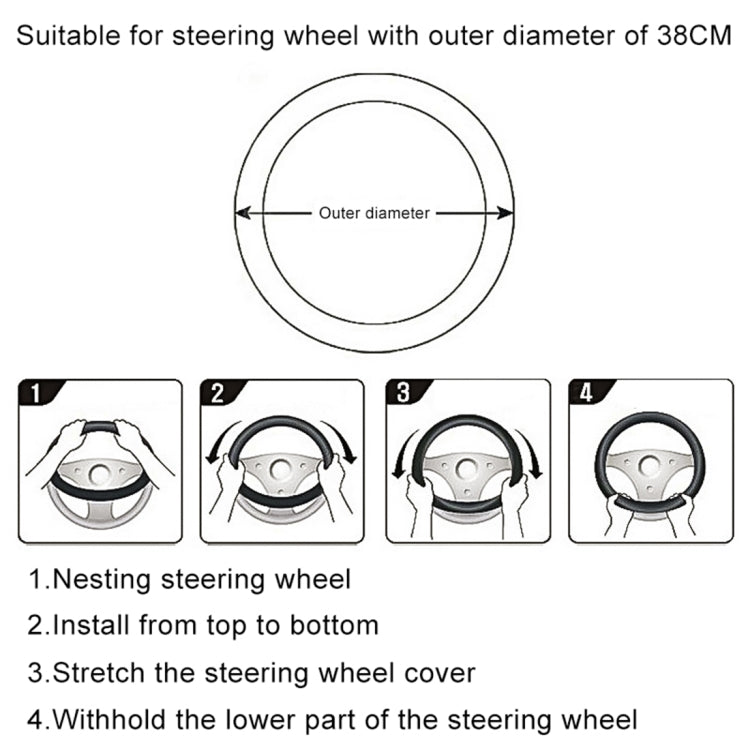 Suitable for steering wheel with outer diameter of 38CM

Outer diameter

1

2

3

4

1.Nesting steering wheel

2.Install from top to bottom

3.Stretch the steering wheel cover

4.Withhold the lower part of the steering wheel