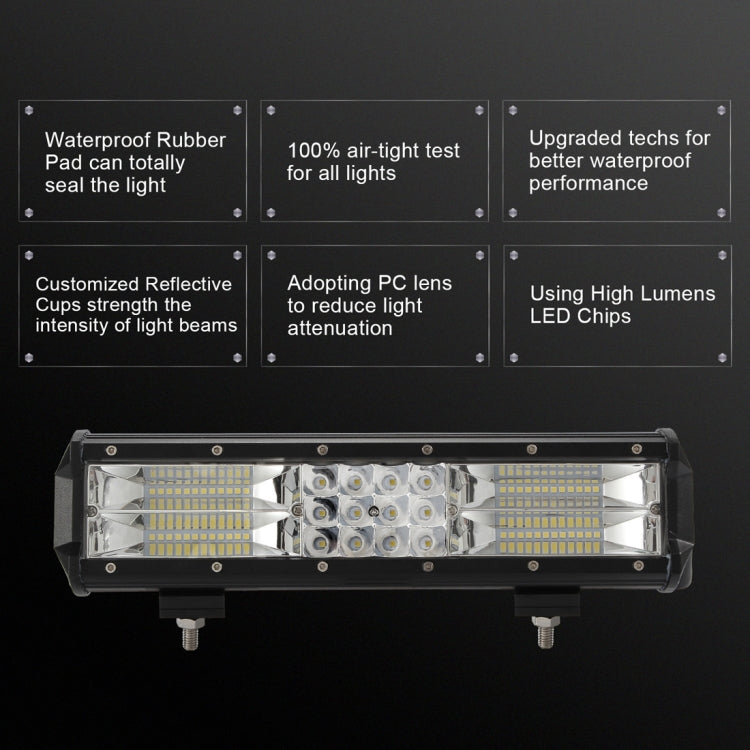 Waterproof Rubber Pad can totally seal the light

100% air-tight test for all lights

Upgraded techs for better waterproof performance

Customized Reflective Cups strength the intensity of light beams

Adopting PC lens to reduce light attenuation

Using High Lumens LED Chips