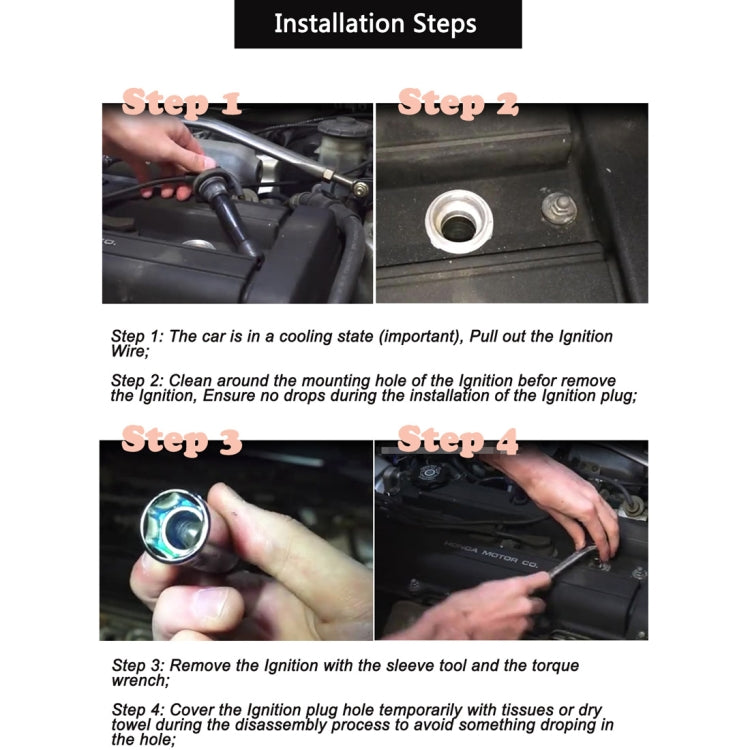 Installation Steps

Step 1

Step 2

Step 1: The car is in a cooling state (important), Pull out the Ignition Wire;

Step 2: Clean around the mounting hole of the Ignition befor remove the Ignition, Ensure no drops during the installation of the Ignition plug;

Step 3

Step 4

HONDA MOTOR CO.

Step 3: Remove the Ignition with the sleeve tool and the torque wrench;

Step 4: Cover the Ignition plug hole temporarily with tissues or dry towel during the disassembly process to avoid something droping in the hole;