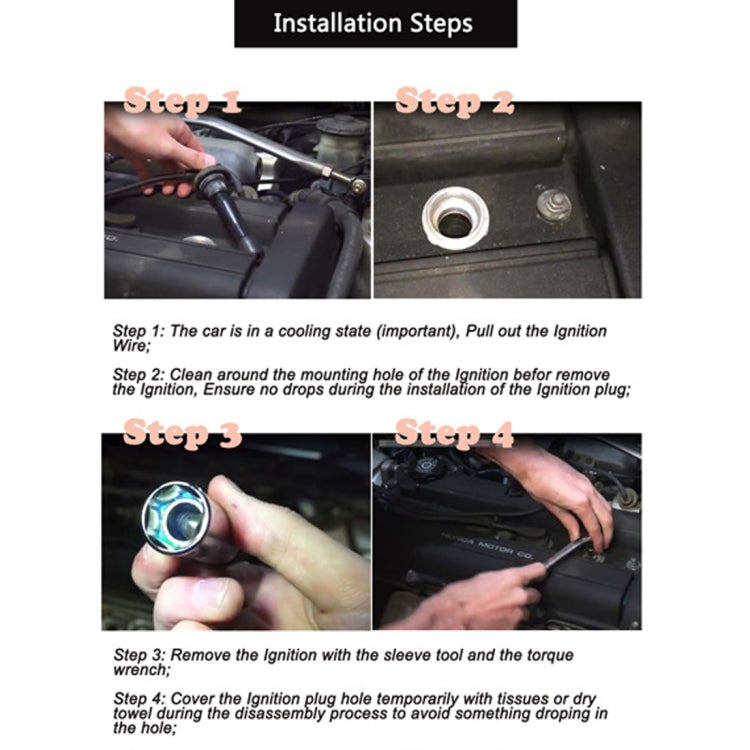 Installation Steps

Step 1

Step 2

Step 1: The car is in a cooling state (important), Pull out the Ignition Wire;

Step 2: Clean around the mounting hole of the Ignition befor remove the Ignition, Ensure no drops during the installation of the Ignition plug;

Step 3

Step 4

HONDA MOTOR CO.

Step 3: Remove the Ignition with the sleeve tool and the torque wrench;

Step 4: Cover the Ignition plug hole temporarily with tissues or dry towel during the disassembly process to avoid something droping in the hole;