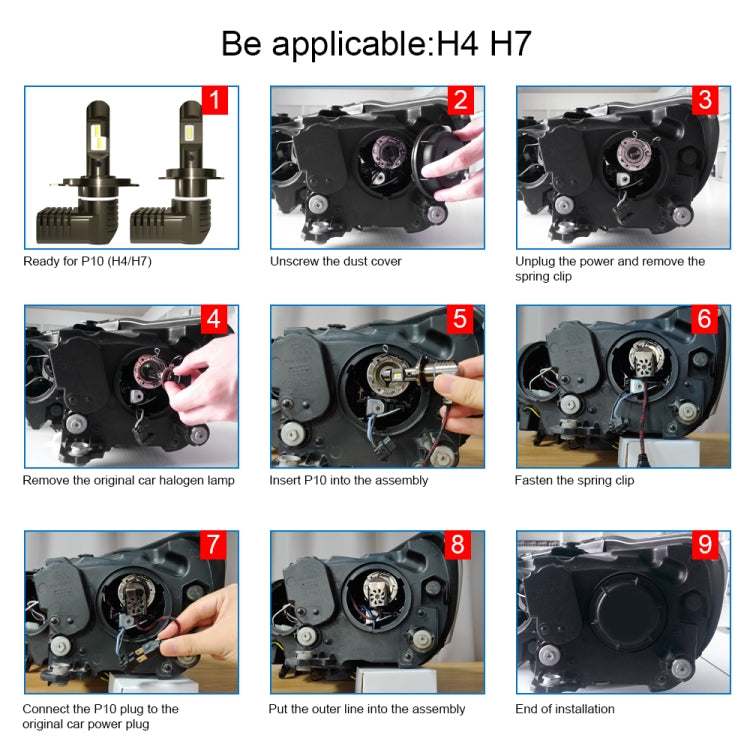 Be applicable:H4 H7

1
Ready for P10 (H4/H7)

2
Unscrew the dust cover

3
Unplug the power and remove the spring clip

4
Remove the original car halogen lamp

5
Insert P10 into the assembly

6
Fasten the spring clip

7
Connect the P10 plug to the original car power plug

8
Put the outer line into the assembly

9
End of installation