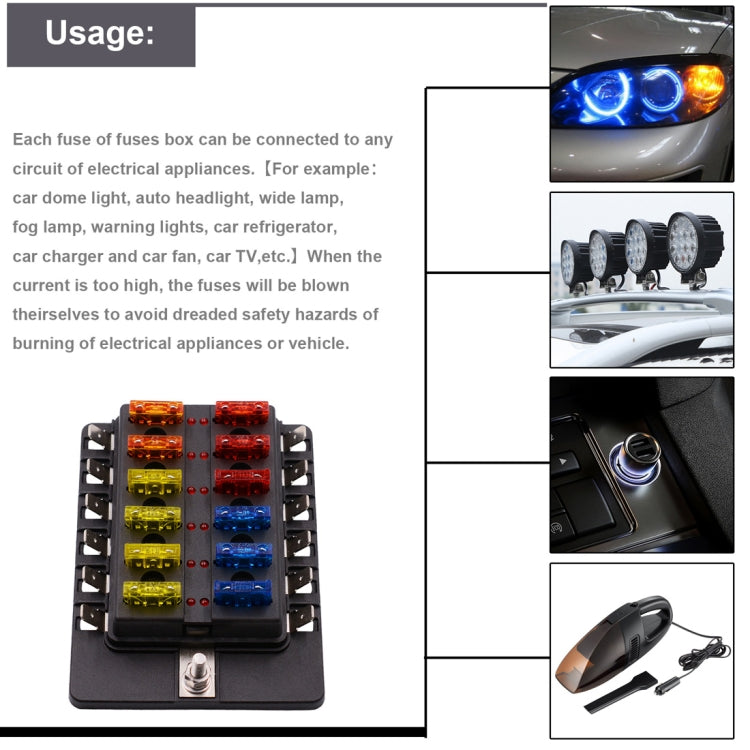 Usage:

Each fuse of fuses box can be connected to any circuit of electrical appliances.【For example: car dome light, auto headlight, wide lamp, fog lamp, warning lights, car refrigerator, car charger and car fan, car TV,etc.】When the current is too high, the fuses will be blown theirselves to avoid dreaded safety hazards of burning of electrical appliances or vehicle.