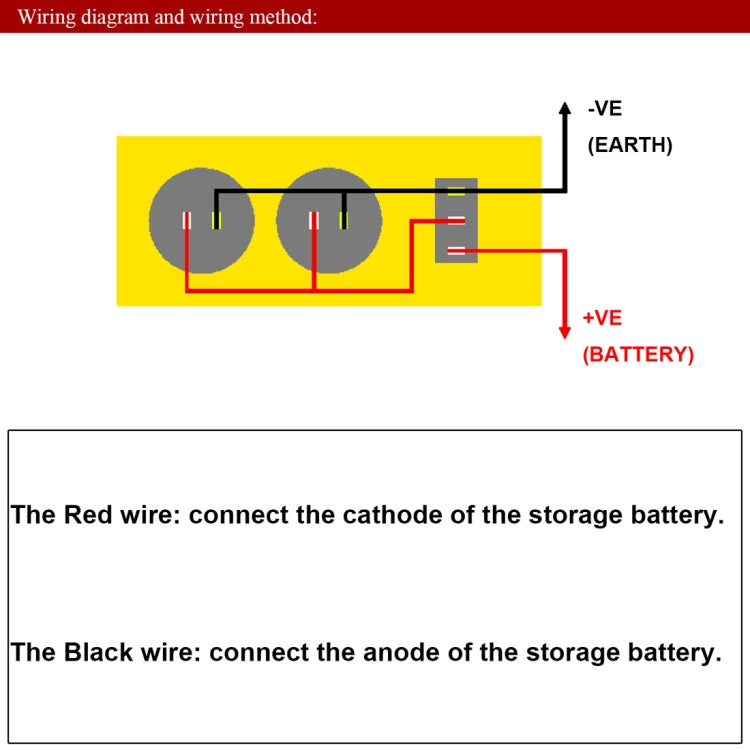 Wiring diagram and wiring method:

-VE
(EARTH)

+VE
(BATTERY)

The Red wire: connect the cathode of the storage battery.

The Black wire: connect the anode of the storage battery.