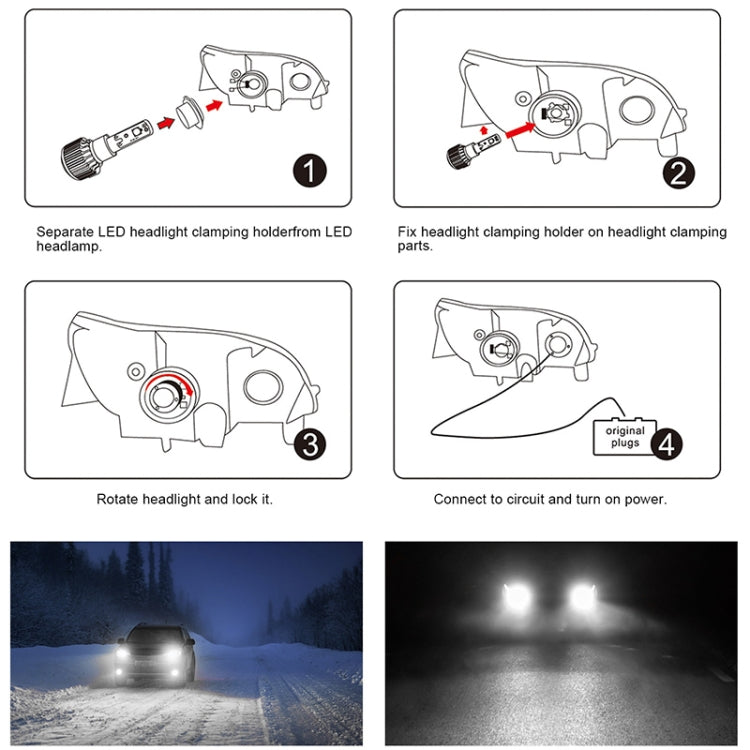 1

Separate LED headlight clamping holderfrom LED headlamp.

2

Fix headlight clamping holder on headlight clamping parts.

3

Rotate headlight and lock it.

original plugs

4

Connect to circuit and turn on power.