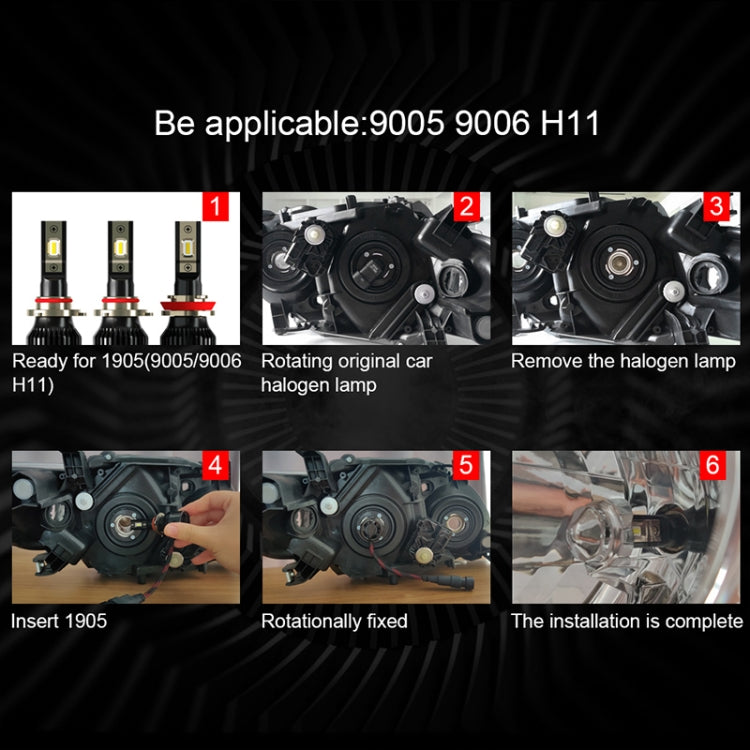 Be applicable:9005 9006 H11

1

Ready for 1905(9005/9006 H11)

2

Rotating original car halogen lamp

3

Remove the halogen lamp

4

Insert 1905

5

Rotationally fixed

6

The installation is complete