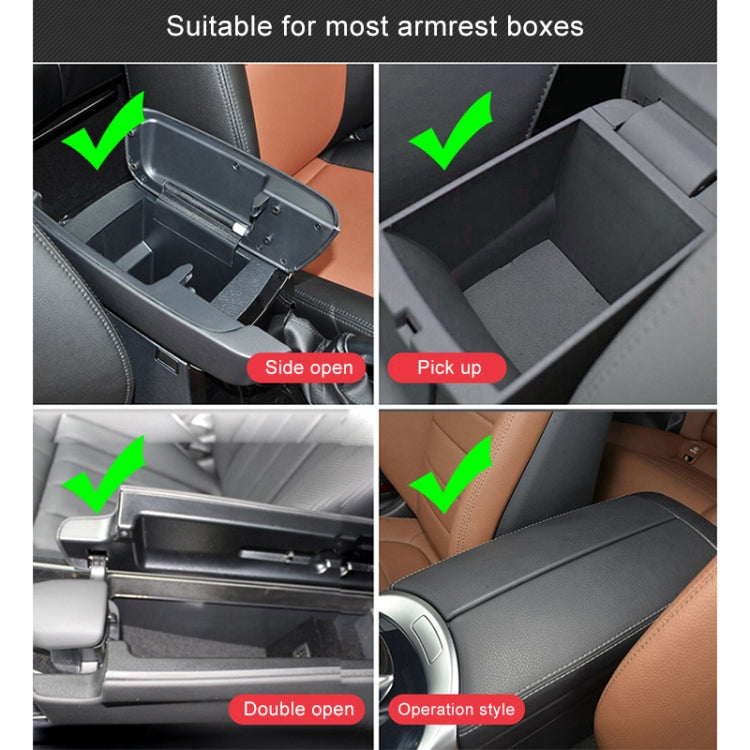 Suitable for most armrest boxes

Side open

Pick up

Double open

Operation style