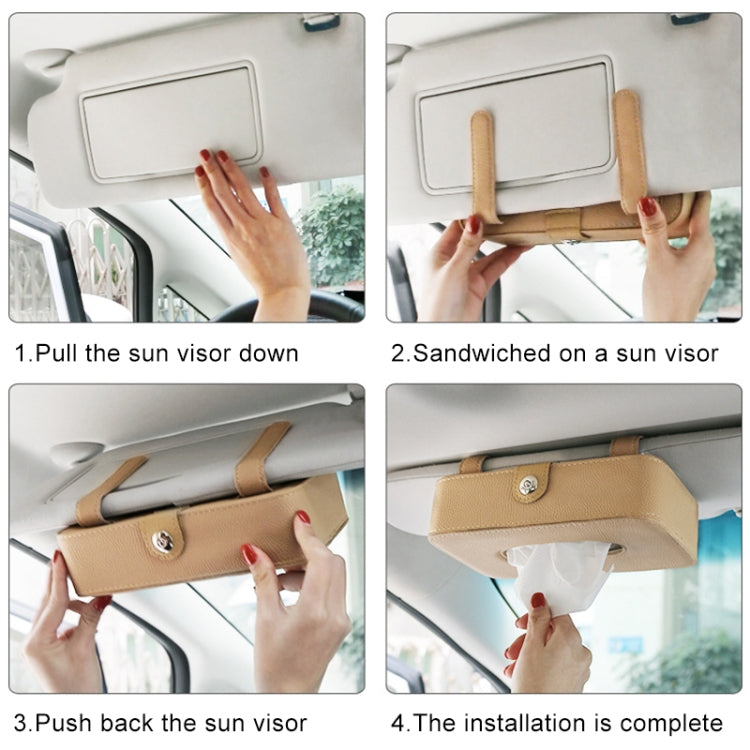 1.Pull the sun visor down

2.Sandwiched on a sun visor

3.Push back the sun visor

4.The installation is complete