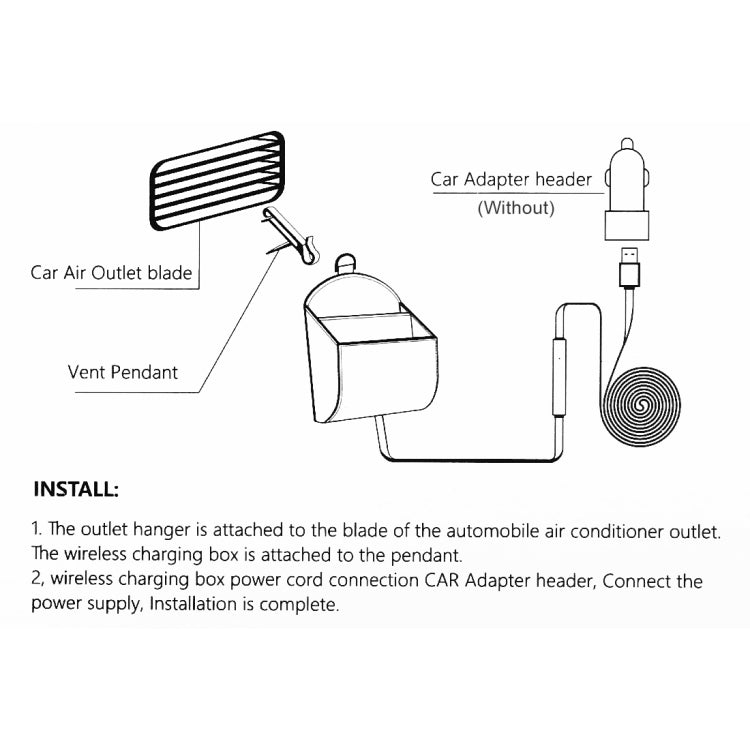 Car Adapter header
(Without)

Car Air Outlet blade

Vent Pendant

INSTALL:

1. The outlet hanger is attached to the blade of the automobile air conditioner outlet. The wireless charging box is attached to the pendant.
2, wireless charging box power cord connection CAR Adapter header, Connect the power supply, Installation is complete.